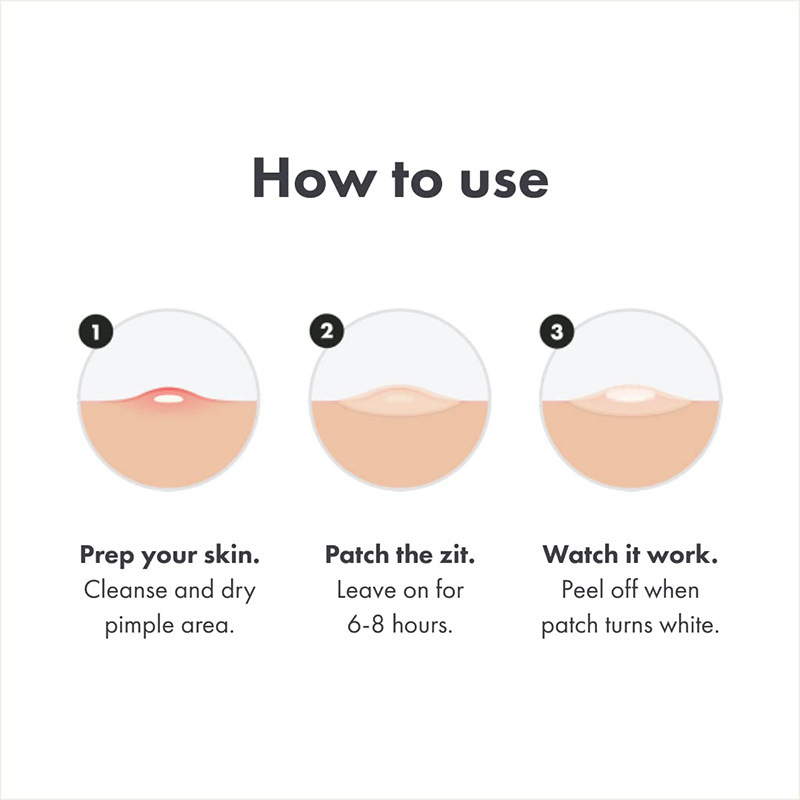 How to use

1

Prep your skin.
Cleanse and dry pimple area.

2

Patch the zit.
Leave on for 6-8 hours.

3

Watch it work.
Peel off when patch turns white.